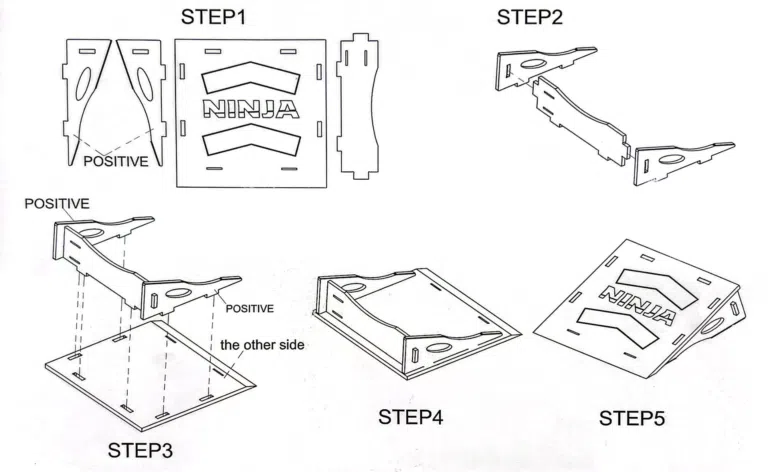 STEP1

NINJA

POSITIVE

STEP2

POSITIVE

POSITIVE

the other side

STEP3

STEP4

NINJA

STEP5